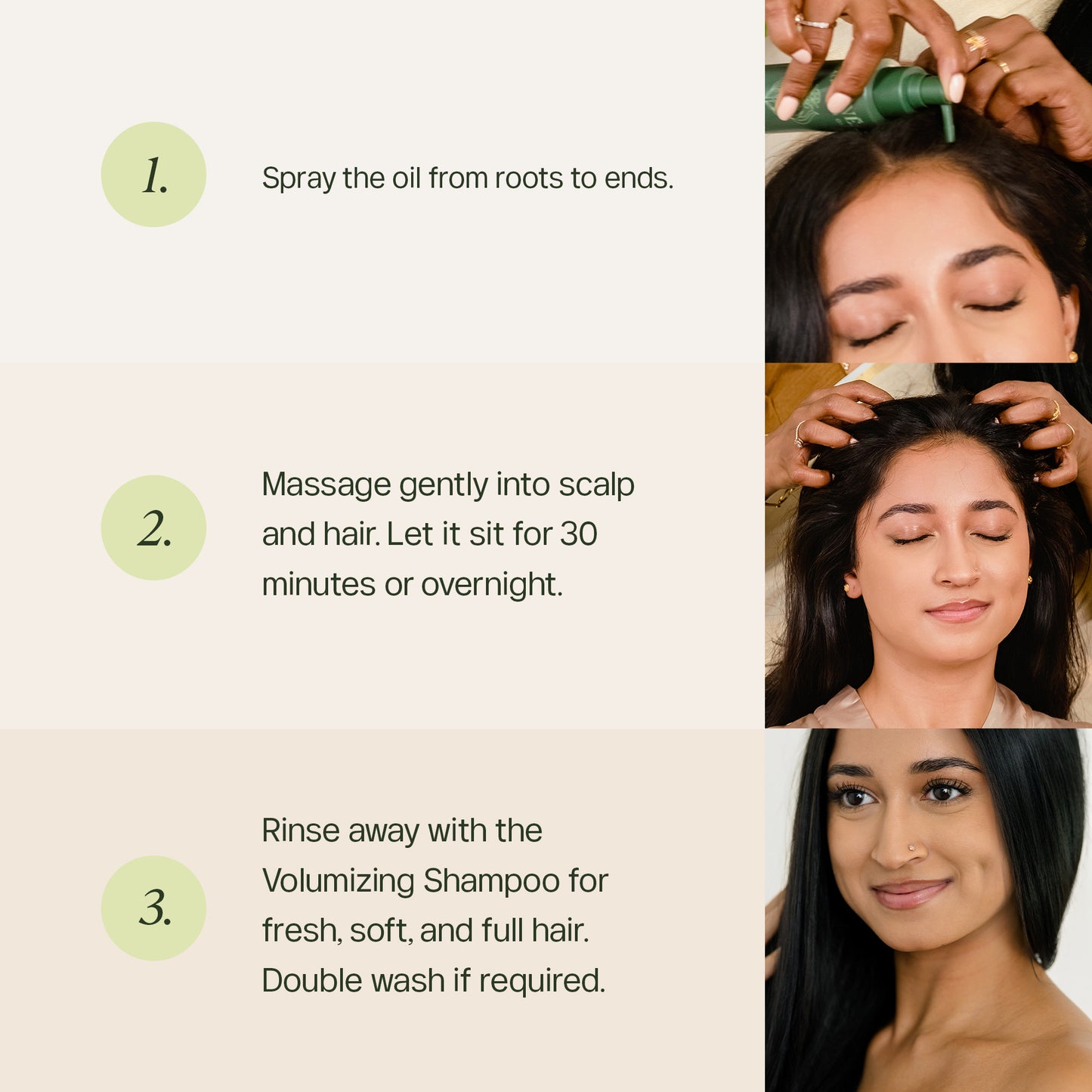 1.

Spray the oil from roots to ends.

2.

Massage gently into scalp and hair. Let it sit for 30 minutes or overnight.

3.

Rinse away with the Volumizing Shampoo for fresh, soft, and full hair. Double wash if required.